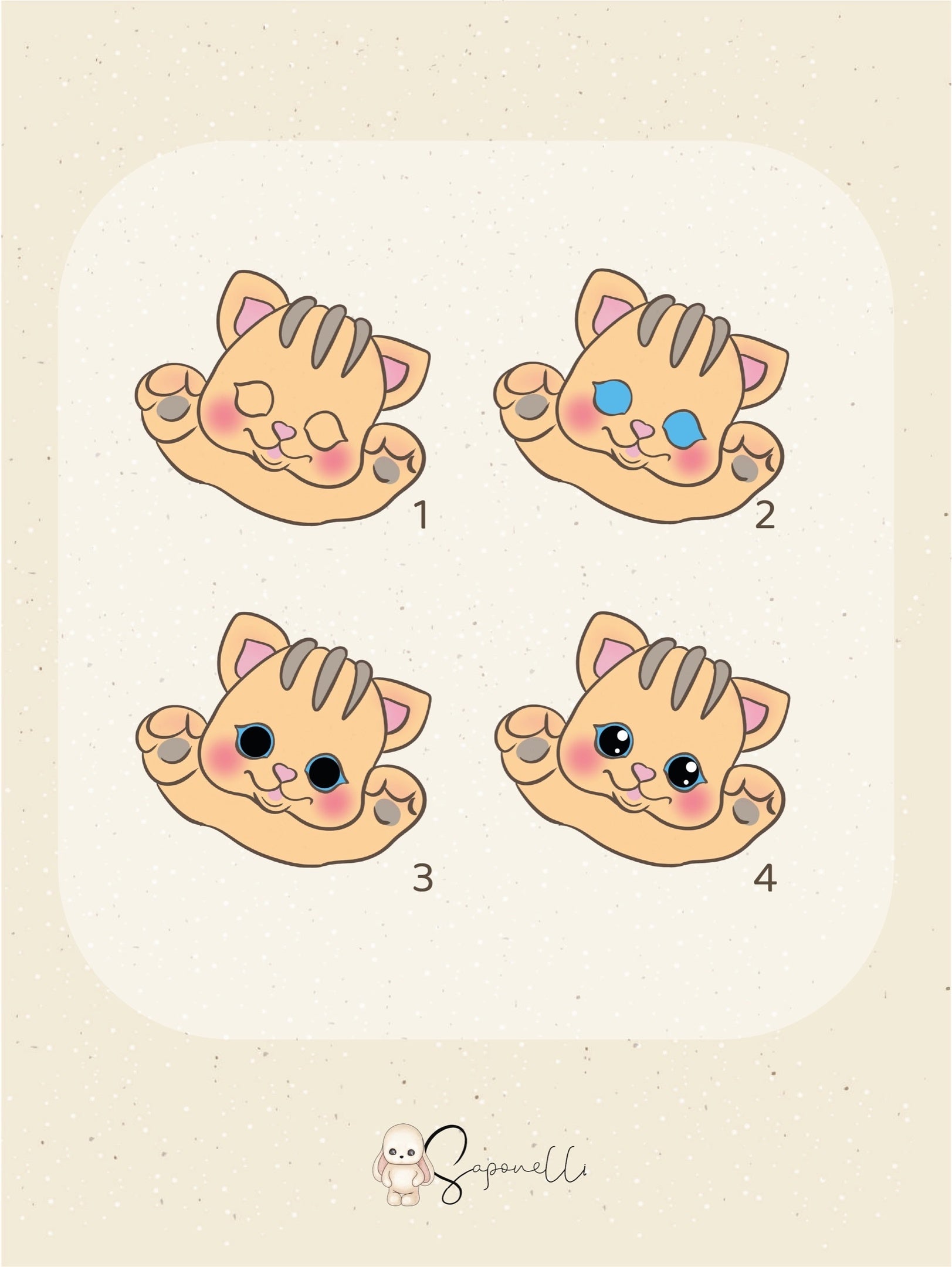 1

2

3

4

Saponelli